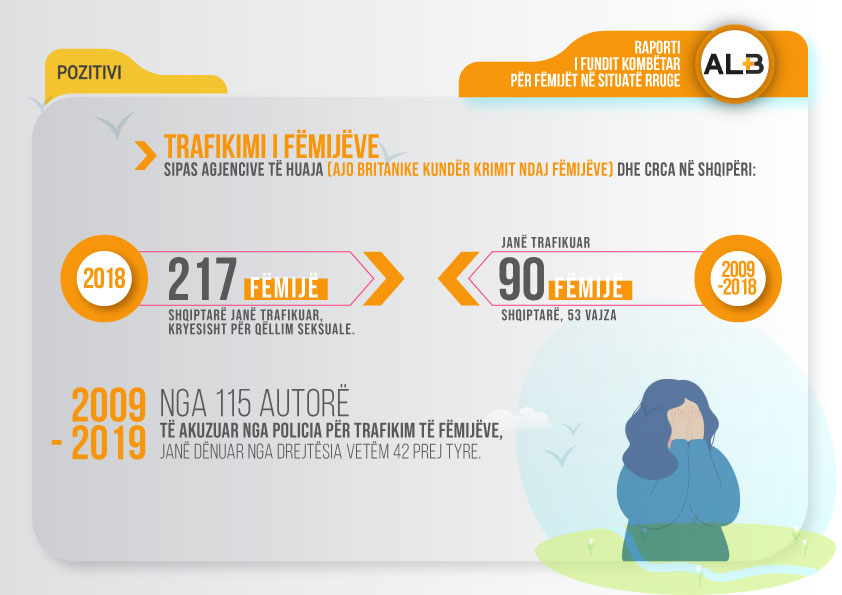 POZITIVI

RAPORTI
I FUNDIT KOMBËTAR
PËR FËMIJËT NË SITUATË RRUGE

ALB

TRAFIKIMI I FËMIJËVE
SIPAS AGJENCIVE TË HUAJA (AJO BRITANIKE KUNDËR KRIMIT NDAJ FËMIJËVE) DHE CRCA NË SHQIPËRI:

2018

217 FËMIJË
SHQIPTARË JANË TRAFIKUAR, KRYESISHT PËR QËLLIM SEKSUALE.

JANË TRAFIKUAR
90 FËMIJË
SHQIPTARË, 53 VAJZA

2009 -2018

2009 - 2019
NGA 115 AUTORË
TË AKUZUAR NGA POLICIA PËR TRAFIKIM TË FËMIJËVE,
JANË DËNUAR NGA DREJTËSIA VETËM 42 PREJ TYRE.