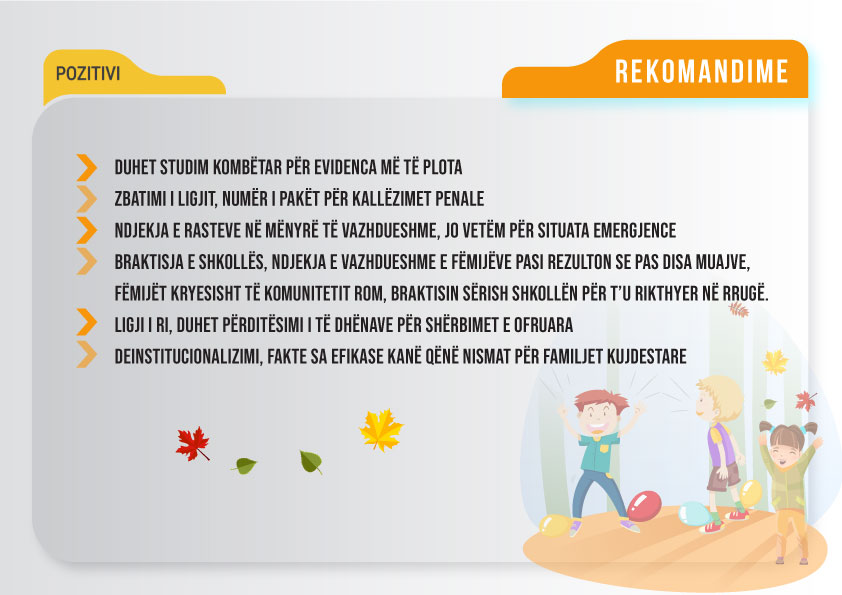 POZITIVI

REKOMANDIME

DUHET STUDIM KOMBËTAR PËR EVIDENCA MË TË PLOTA
ZBATIMI I LIGJIT, NUMËR I PAKËT PËR KALLËZIMET PENALE
NDJEKJA E RASTEVE NË MËNYRË TË VAZHDUESHME, JO VETËM PËR SITUATA EMERGJENCE
BRAKTISJA E SHKOLLËS, NDJEKJA E VAZHDUESHME E FËMIJËVE PASI REZULTON SE PAS DISA MUAJVE, FËMIJËT KRYESISHT TË KOMUNITETIT ROM, BRAKTISIN SËRISH SHKOLLËN PËR T'U RIKTHYER NË RRUGË.
LIGJI I RI, DUHET PËRDITËSIMI I TË DHËNAVE PËR SHËRBIMET E OFRUARA
DEINSTITUCIONALIZIMI, FAKTE SA EFIKASE KANË QËNË NISMAT PËR FAMILJET KUJDESTARE